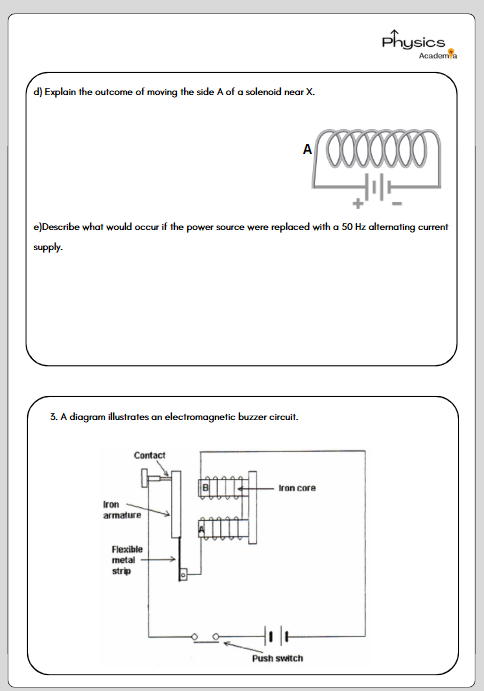 Physics
Academia

d) Explain the outcome of moving the side A of a solenoid near X.

A

+ −

e)Describe what would occur if the power source were replaced with a 50 Hz alternating current supply.

3. A diagram illustrates an electromagnetic buzzer circuit.

Contact

Iron armature

Flexible metal strip

B

A

Iron core

Push switch