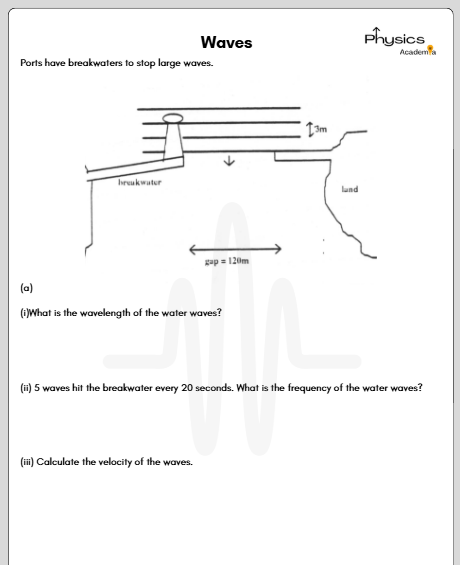 Waves

Physics Academia

Ports have breakwaters to stop large waves.

3m

breakwater

land

gap = 120m

(a)

(i)What is the wavelength of the water waves?

(ii) 5 waves hit the breakwater every 20 seconds. What is the frequency of the water waves?

(iii) Calculate the velocity of the waves.